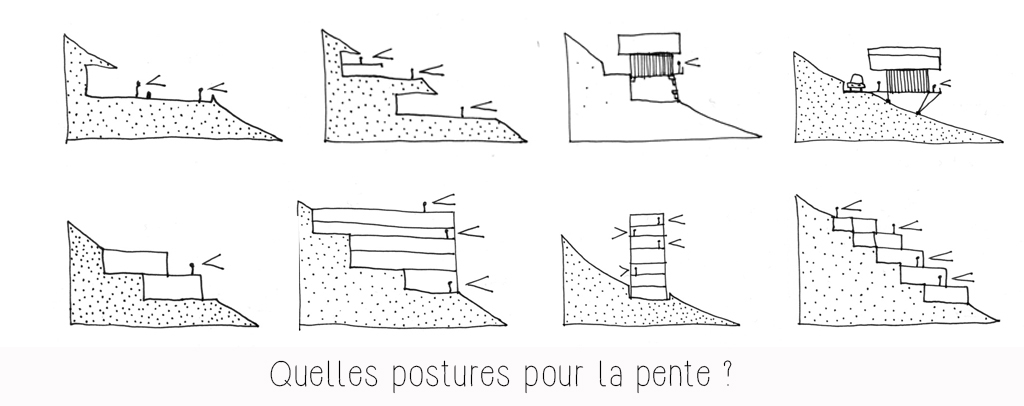 Quelles postures pour la pente ?